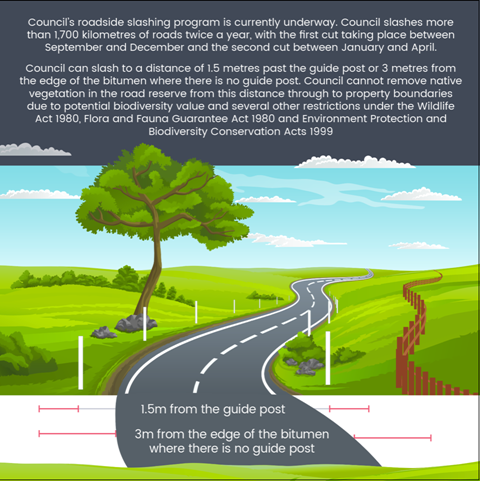 Council's roadside slashing program is currently underway. Council slashes more than 1,700 kilometres of roads twice a year, with the first cut taking place between September and December and the second cut between January and April.

Council can slash to a distance of 1.5 metres past the guide post or 3 metres from the edge of the bitumen where there is no guide post. Council cannot remove native vegetation in the road reserve from this distance through to property boundaries due to potential biodiversity value and several other restrictions under the Wildlife Act 1980, Flora and Fauna Guarantee Act 1980 and Environment Protection and Biodiversity Conservation Acts 1999

1.5m from the guide post

3m from the edge of the bitumen where there is no guide post